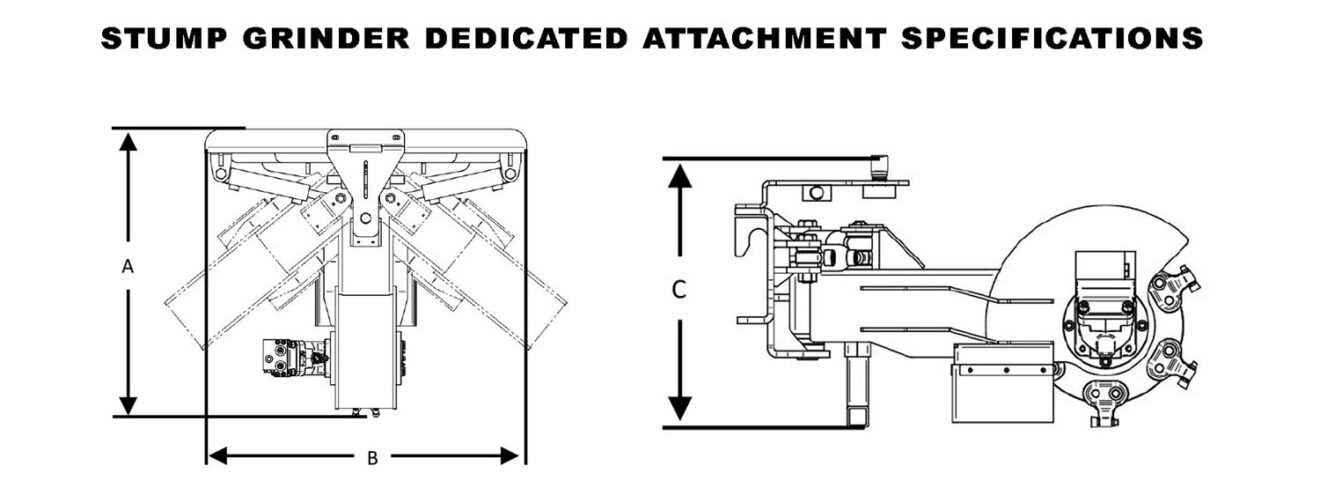 STUMP GRINDER DEDICATED ATTACHMENT SPECIFICATIONS

A

B

C